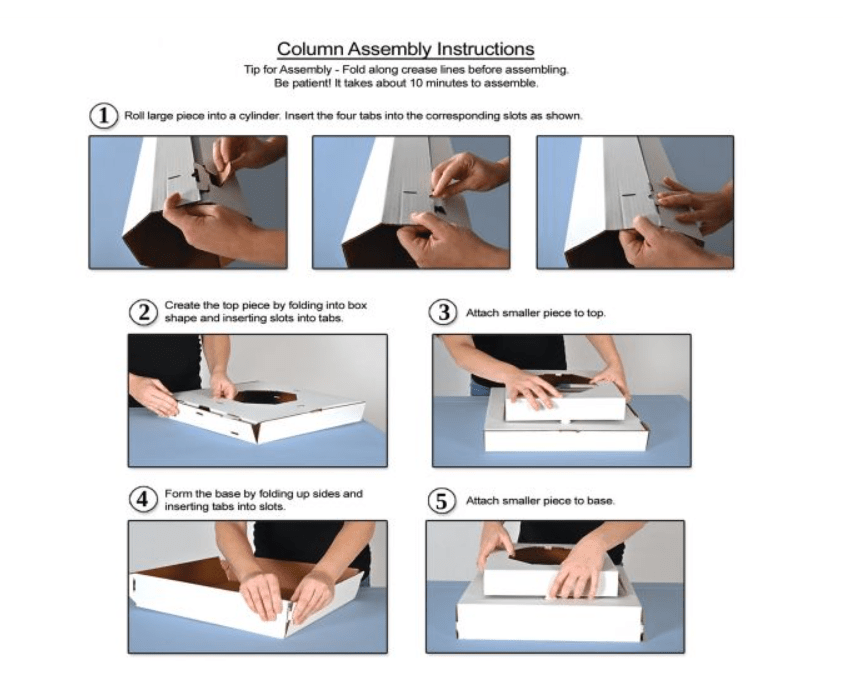 Column Assembly Instructions

Tip for Assembly - Fold along crease lines before assembling.
Be patient! It takes about 10 minutes to assemble.

1 Roll large piece into a cylinder. Insert the four tabs into the corresponding slots as shown.

2 Create the top piece by folding into box shape and inserting slots into tabs.

3 Attach smaller piece to top.

4 Form the base by folding up sides and inserting tabs into slots.

5 Attach smaller piece to base.