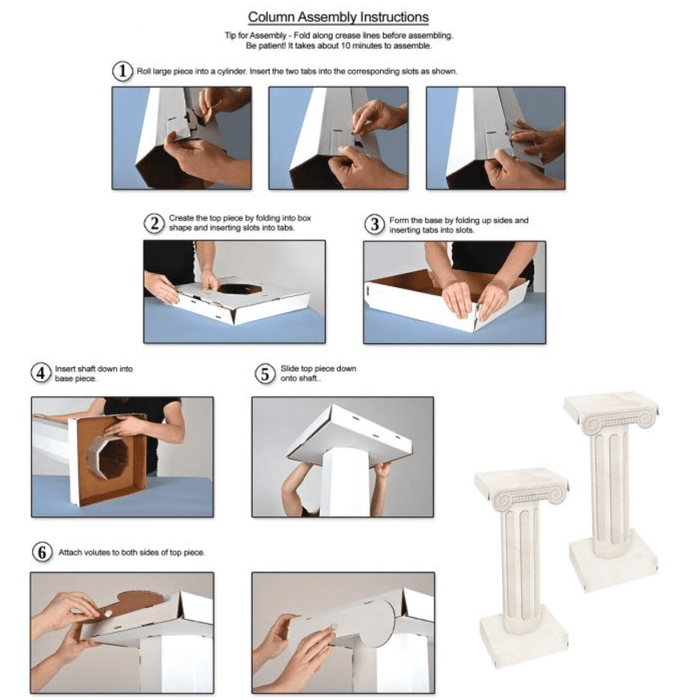 Column Assembly Instructions

Tip for Assembly - Fold along crease lines before assembling. Be patient! It takes about 10 minutes to assemble.

1 Roll large piece into a cylinder. Insert the two tabs into the corresponding slots as shown.

2 Create the top piece by folding into box shape and inserting slots into tabs.

3 Form the base by folding up sides and inserting tabs into slots.

4 Insert shaft down into base piece.

5 Slide top piece down onto shaft..

6 Attach volutes to both sides of top piece.